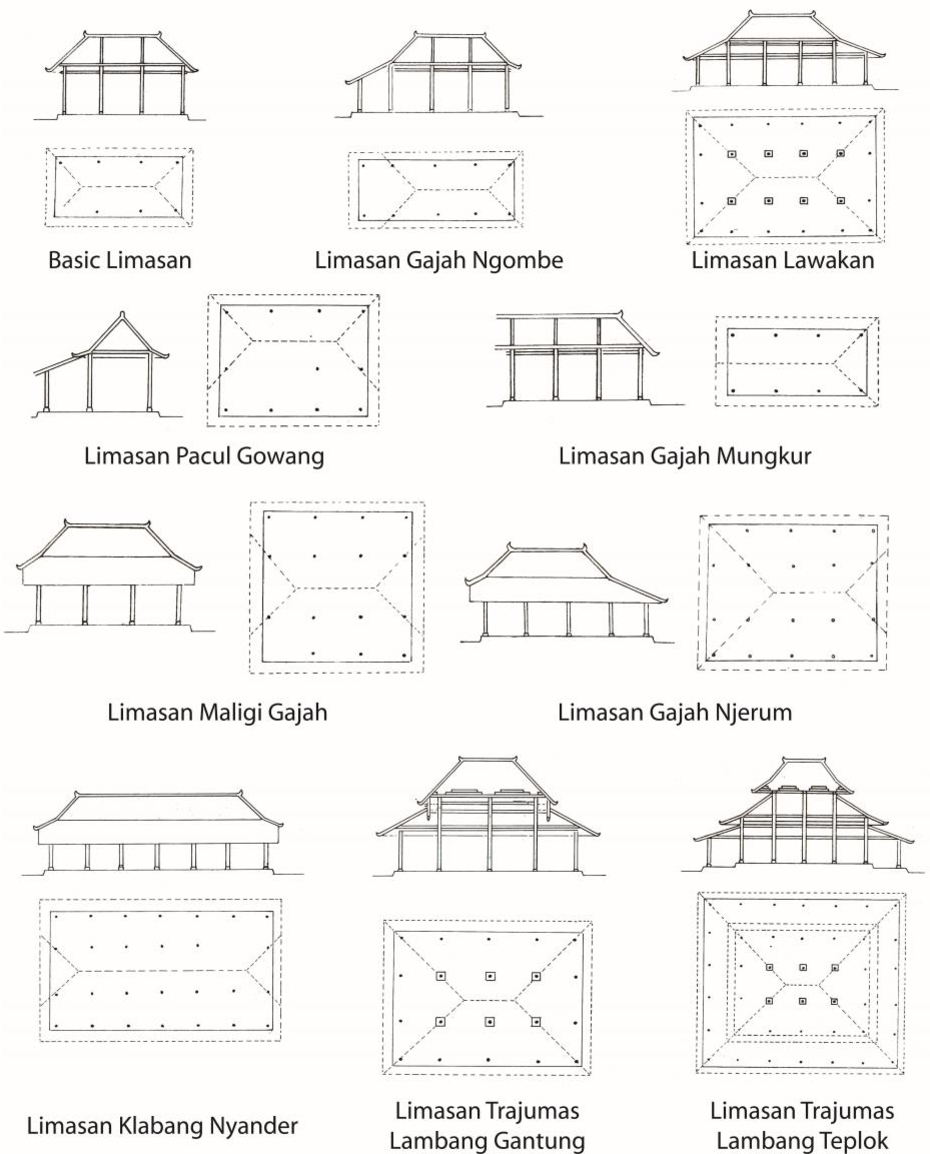 Basic Limasan

Limasan Gajah Ngombe

Limasan Lawakan

Limasan Pacul Gowang

Limasan Gajah Mungkur

Limasan Maligi Gajah

Limasan Gajah Njerum

Limasan Klabang Nyander

Limasan Trajumas Lambang Gantung

Limasan Trajumas Lambang Teplok